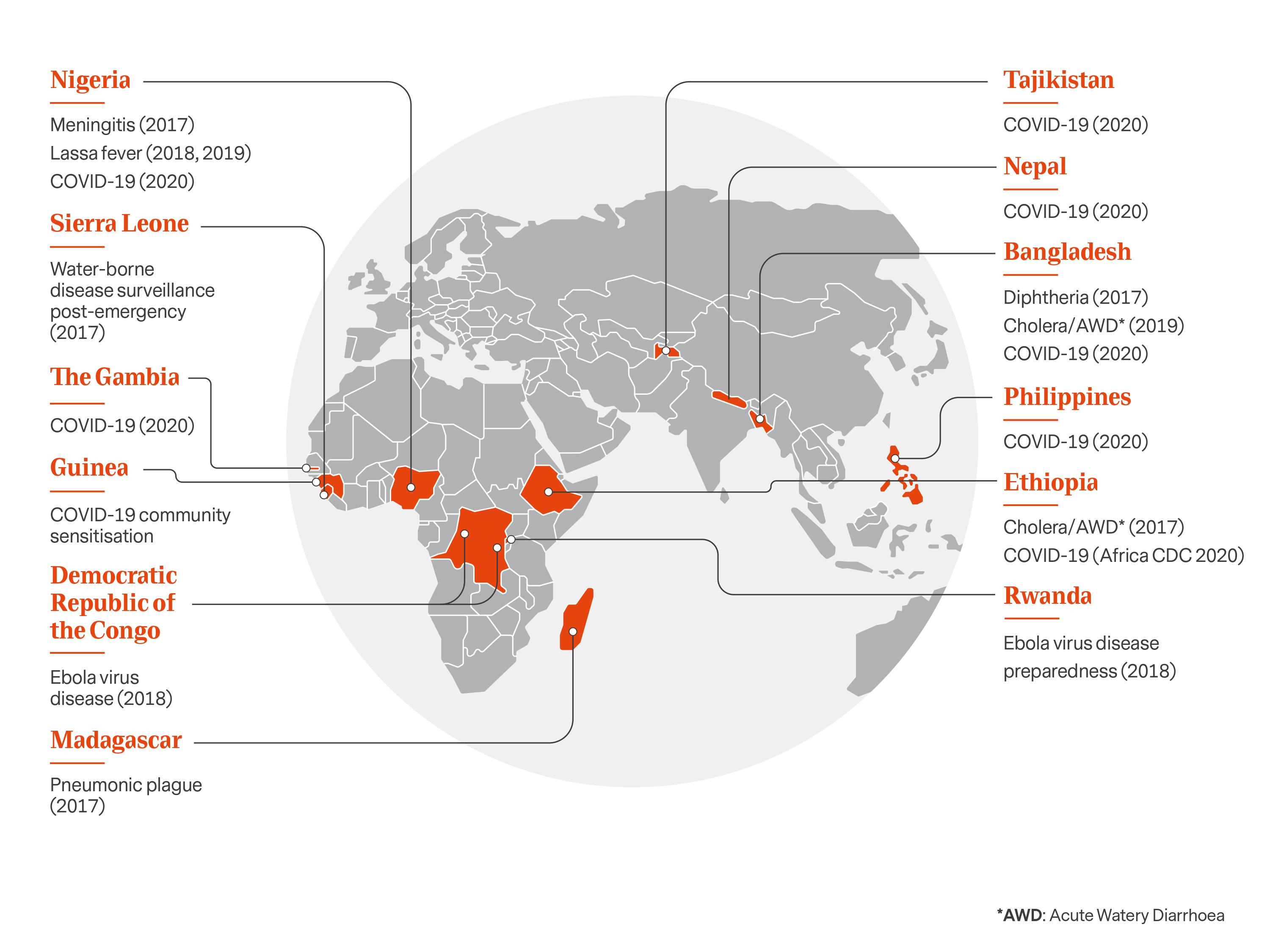 Nigeria

Meningitis (2017)
Lassa fever (2018, 2019)
COVID-19 (2020)

Sierra Leone

Water-borne disease surveillance post-emergency (2017)

The Gambia

COVID-19 (2020)

Guinea

COVID-19 community sensitisation

Democratic Republic of the Congo

Ebola virus disease (2018)

Madagascar

Pneumonic plague (2017)

Tajikistan

COVID-19 (2020)

Nepal

COVID-19 (2020)

Bangladesh

Diphtheria (2017)
Cholera/AWD* (2019)
COVID-19 (2020)

Philippines

COVID-19 (2020)

Ethiopia

Cholera/AWD* (2017)
COVID-19 (Africa CDC 2020)

Rwanda

Ebola virus disease preparedness (2018)

*AWD: Acute Watery Diarrhoea